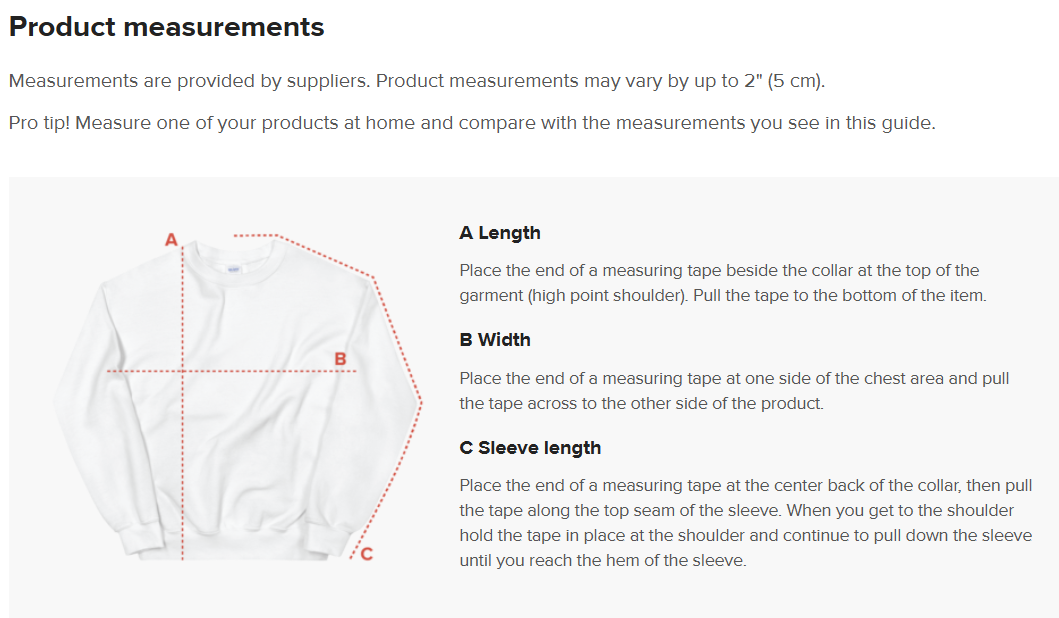 Product measurements

Measurements are provided by suppliers. Product measurements may vary by up to 2" (5 cm).

Pro tip! Measure one of your products at home and compare with the measurements you see in this guide.

A

B

C

A Length

Place the end of a measuring tape beside the collar at the top of the garment (high point shoulder). Pull the tape to the bottom of the item.

B Width

Place the end of a measuring tape at one side of the chest area and pull the tape across to the other side of the product.

C Sleeve length

Place the end of a measuring tape at the center back of the collar, then pull the tape along the top seam of the sleeve. When you get to the shoulder hold the tape in place at the shoulder and continue to pull down the sleeve until you reach the hem of the sleeve.